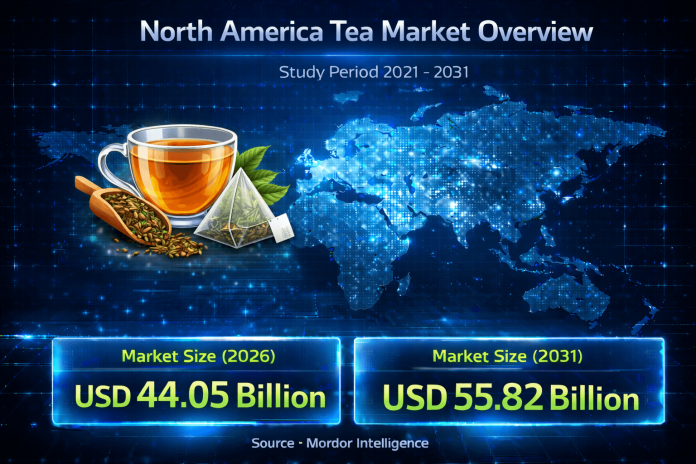 North America Tea Market Overview

Study Period 2021 - 2031

Market Size (2026)

USD 44.05 Billion

Market Size (2031)

USD 55.82 Billion

Source - Mordor Intelligence